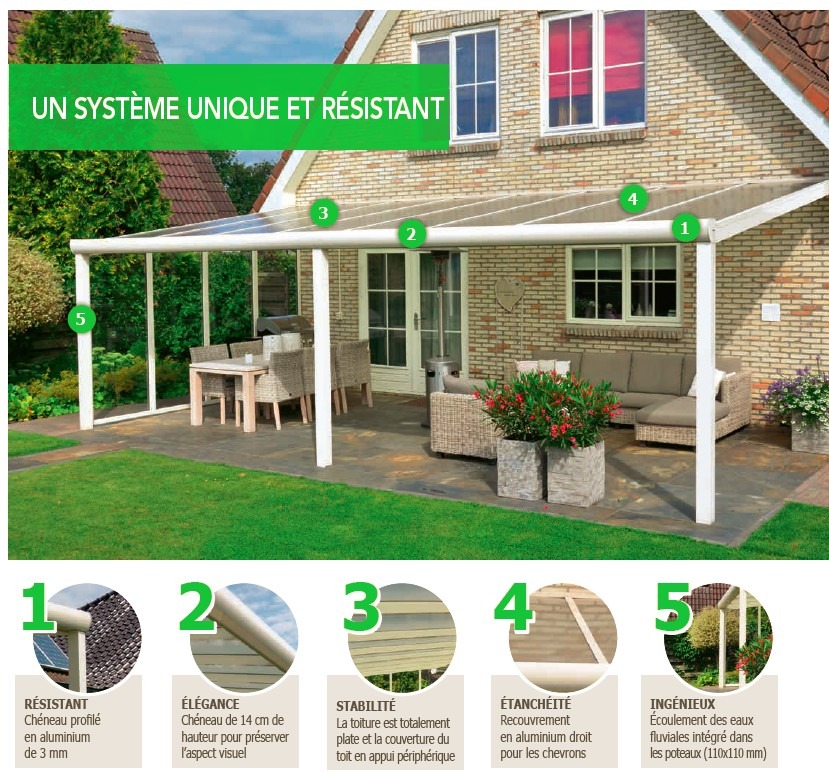 UN SYSTÈME UNIQUE ET RÉSISTANT

3

4

2

1

5

1

RÉSISTANT
Chéneau profilé en aluminium de 3 mm

2

ÉLÉGANCE
Chéneau de 14 cm de hauteur pour préserver l'aspect visuel

3

STABILITÉ
La toiture est totalement plate et la couverture du toit en appui périphérique

4

ÉTANCHÉITÉ
Recouvrement en aluminium droit pour les chevrons

5

INGÉNIEUX
Écoulement des eaux fluviales intégré dans les poteaux (110x110 mm)